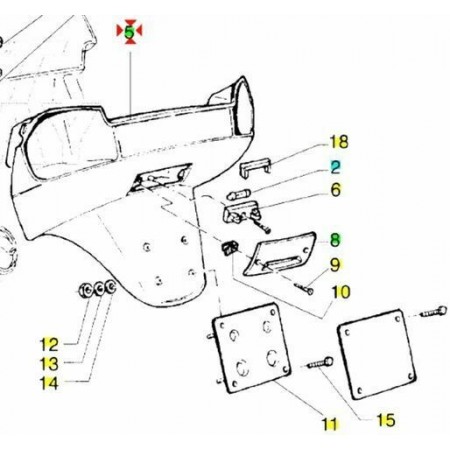 5
18
2
6
8
9
10
12
13
14
11
15