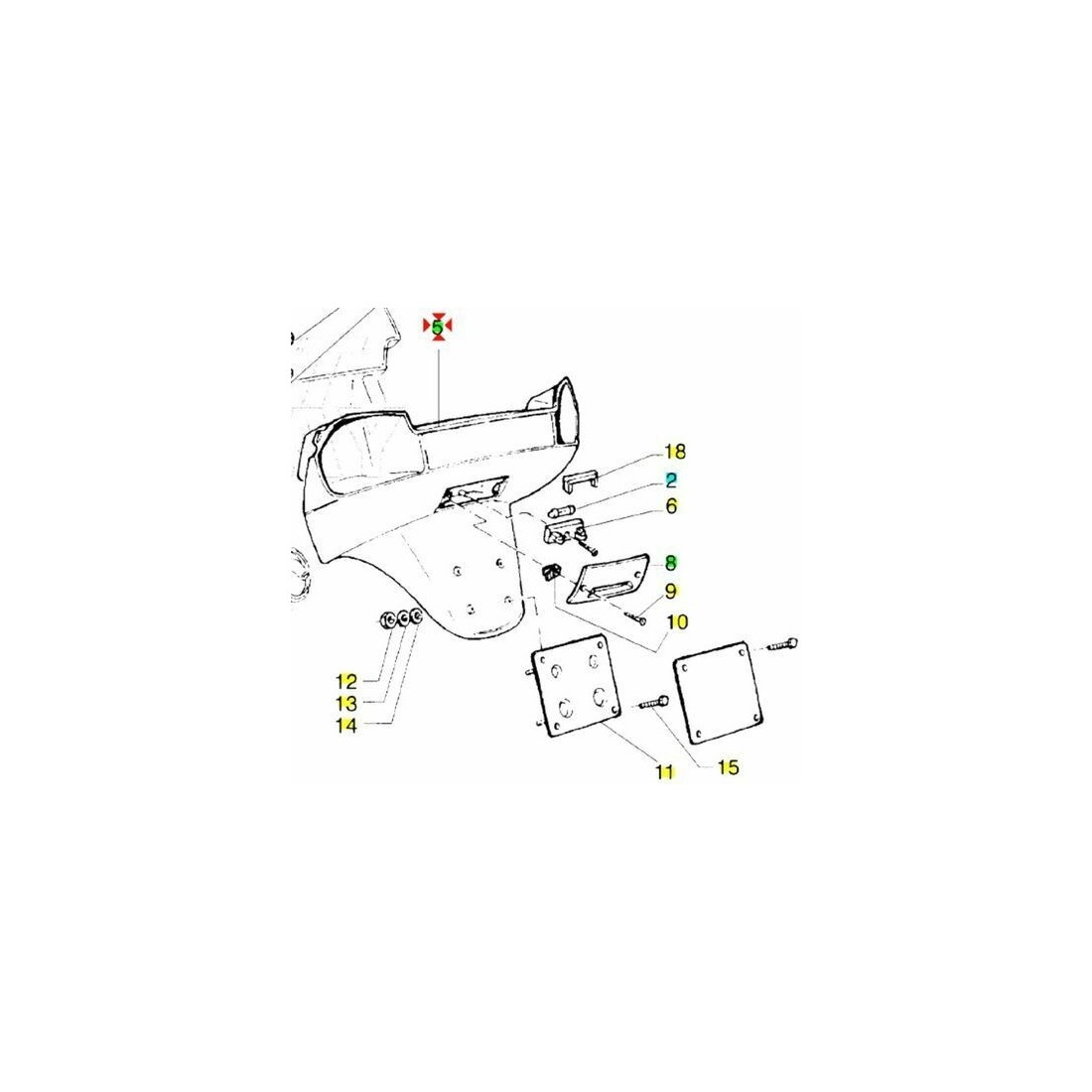 5
18
2
6
8
9
10
12
13
14
11
15