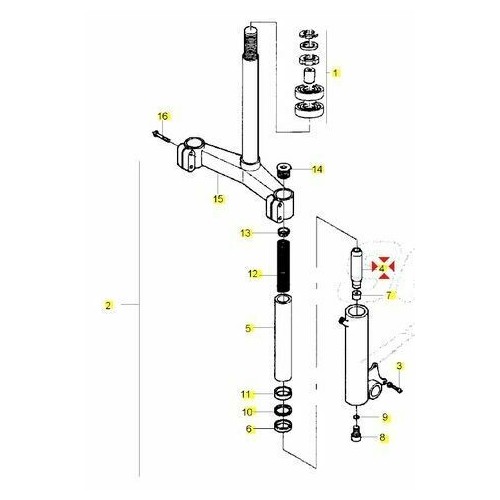 1
16
14
15
13
4
12
7
2
5
3
11
10
9
6
8