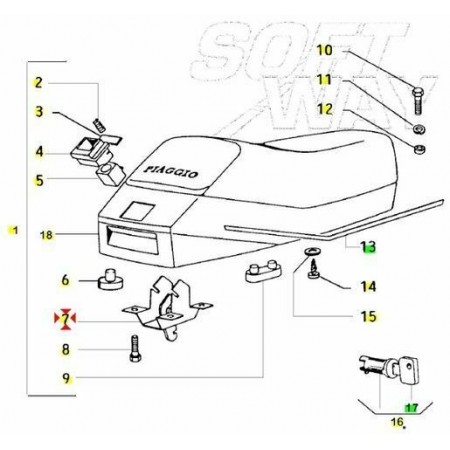 SOFT WAY

10
11
12
2
3
4
5
PIAGGIO
1
18
13
6
14
7
15
8
9
17
16