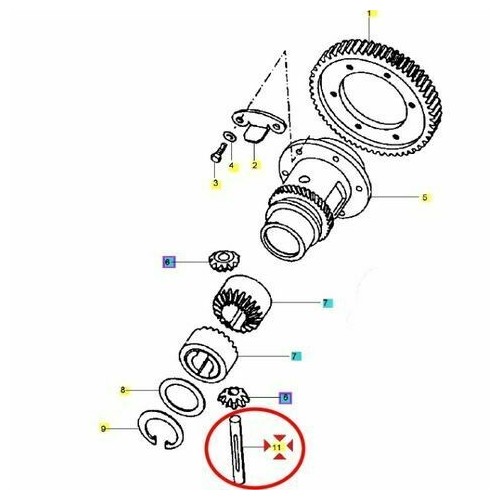 1
4
2
3
5
6
7
7
8
6
9
11