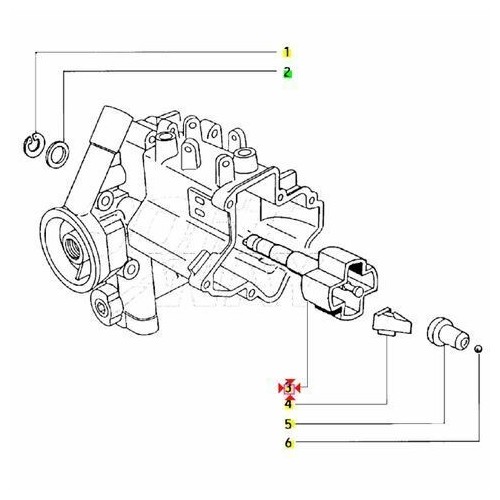 1
2
3
4
5
6