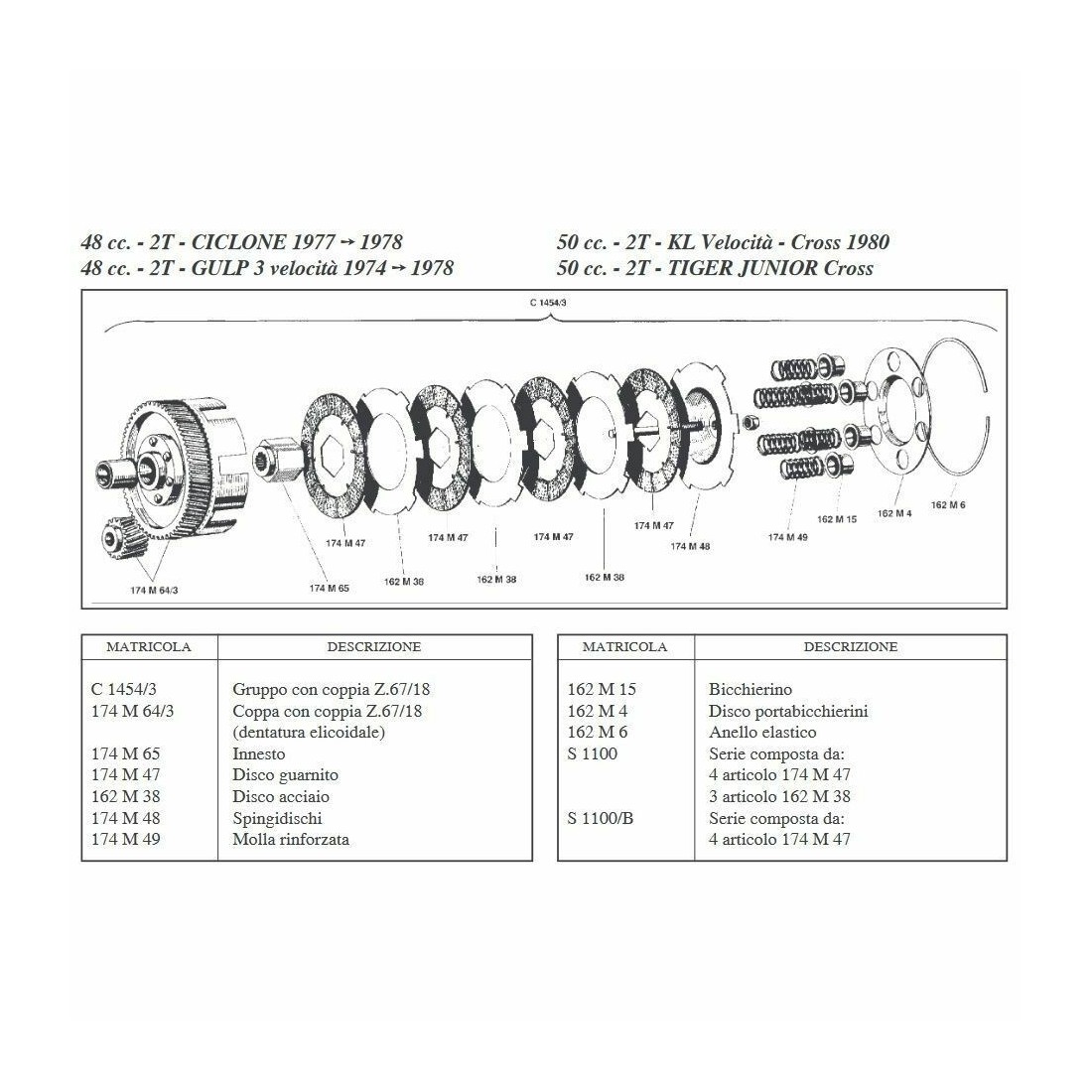 48 cc. - 2T - CICLONE 1977 → 1978
48 cc. - 2T - GULP 3 velocità 1974 → 1978

50 cc. - 2T - KL Velocità - Cross 1980
50 cc. - 2T - TIGER JUNIOR Cross

C 1454/3

174 M 64/3
174 M 65
174 M 47
162 M 38
174 M 47
162 M 38
174 M 47
162 M 38
174 M 47
174 M 48
174 M 49
162 M 15
162 M 4
162 M 6

| MATRICOLA | DESCRIZIONE |
|---|---|
| C 1454/3 | Gruppo con coppia Z.67/18 |
| 174 M 64/3 | Coppa con coppia Z.67/18 (dentatura elicoidale) |
| 174 M 65 | Innesto |
| 174 M 47 | Disco guarnito |
| 162 M 38 | Disco acciaio |
| 174 M 48 | Spingidischi |
| 174 M 49 | Molla rinforzata |

| MATRICOLA | DESCRIZIONE |
|---|---|
| 162 M 15 | Bicchierino |
| 162 M 4 | Disco portabicchierini |
| 162 M 6 | Anello elastico |
| S 1100 | Serie composta da: 4 articolo 174 M 47 3 articolo 162 M 38 |
| S 1100/B | Serie composta da: 4 articolo 174 M 47 |