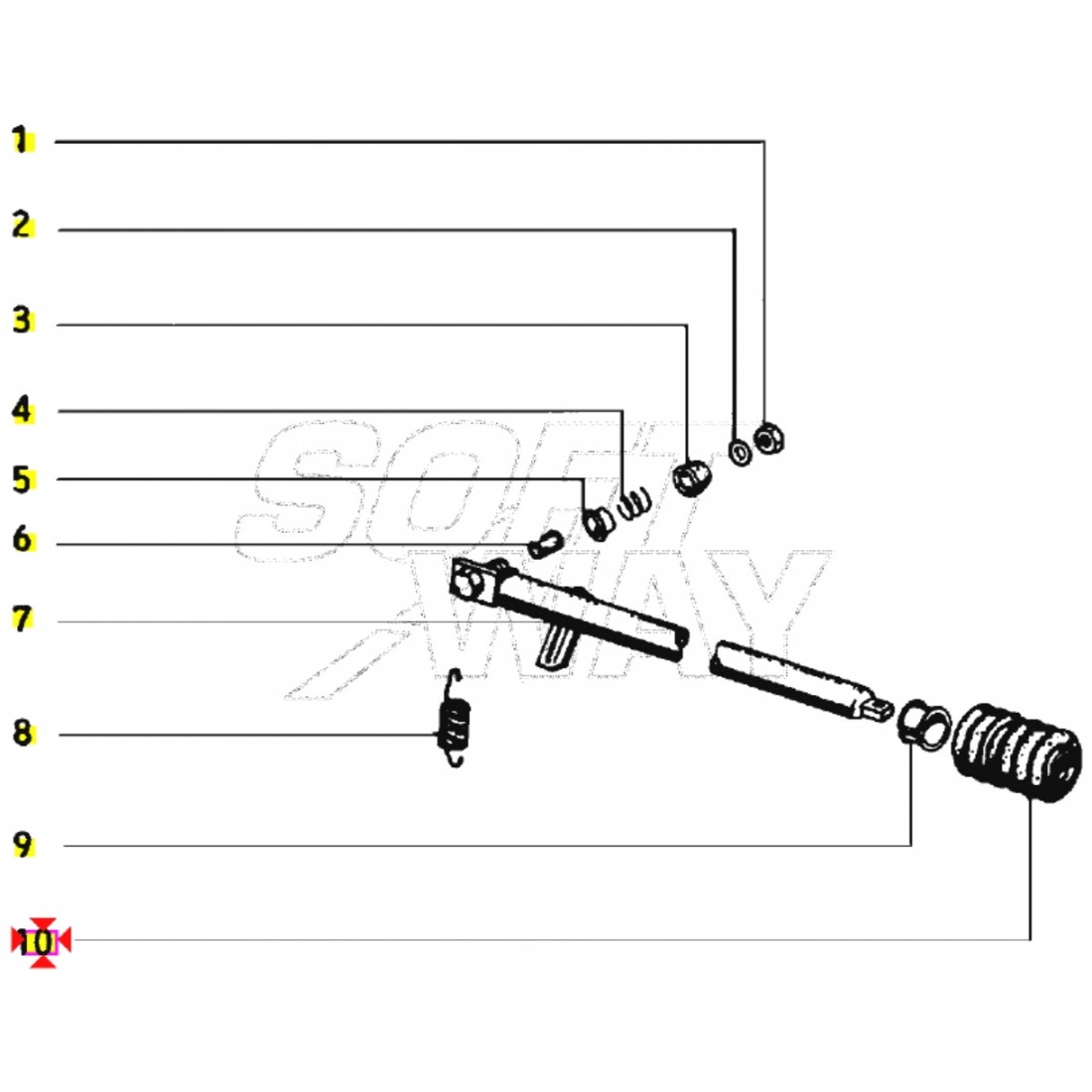 1
2
3
4
5
6
7
8
9
10
SOFT WAY