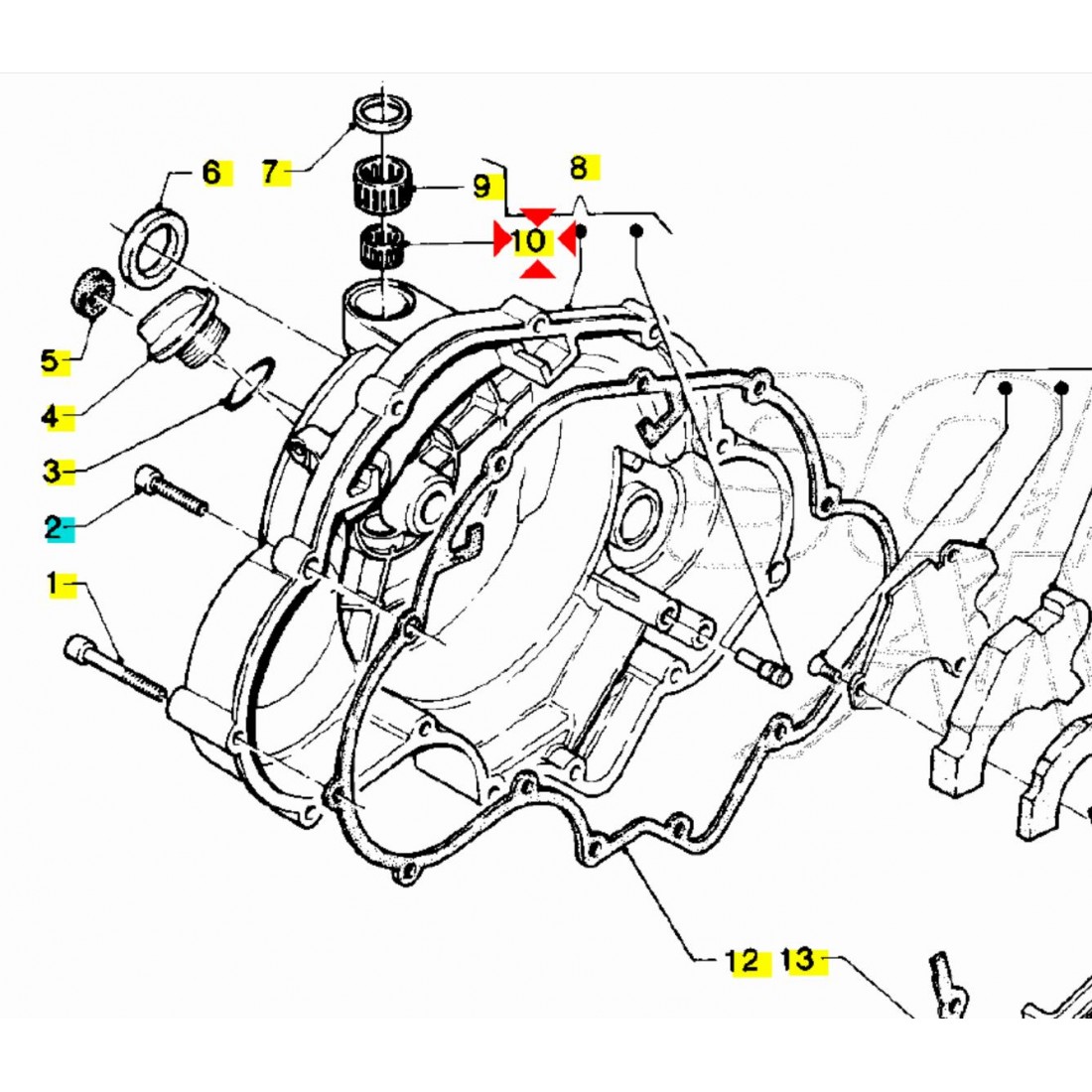 6
7
8
9
10
5
4
3
2
1
12
13