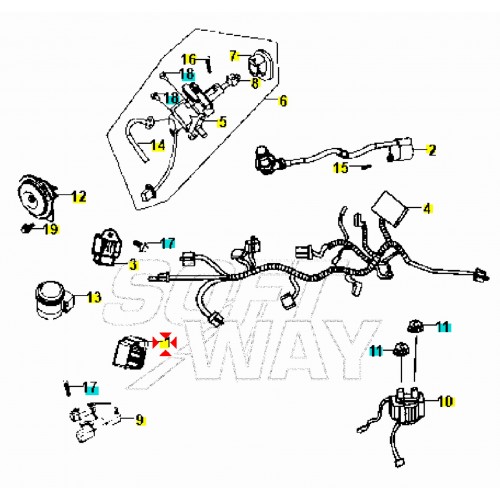 16
7
18
8
18
6
5
14
2
15
12
4
19
17
3
13
SOFT WAY
11
1
11
17
10
9