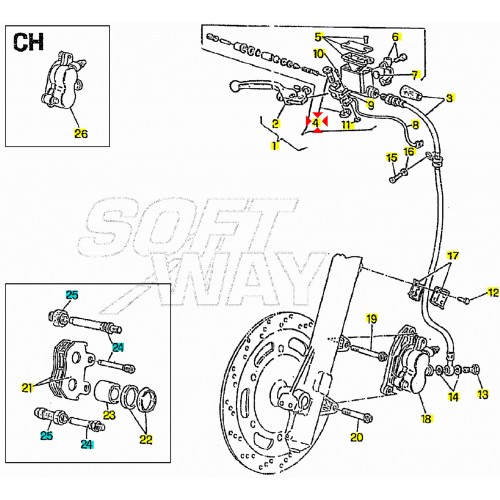 CH
26
5
6
10
7
3
9
2
4
11
8
1
15
16
SOFT
WAY
17
12
19
14
13
18
20
25
24
21
23
22
25
24