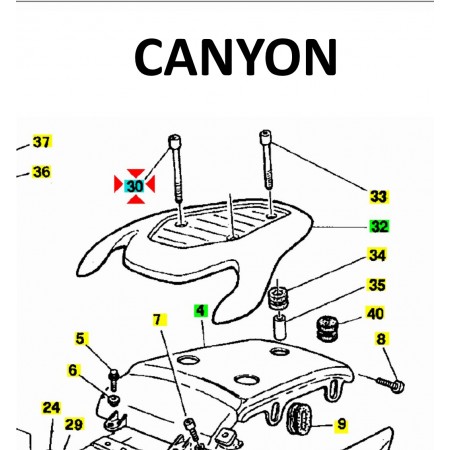 CANYON

37
36
30
33
32
34
35
40
4
7
5
8
6
24
29
9