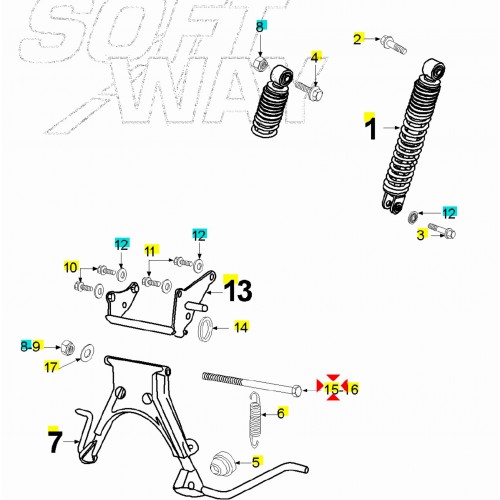 SOFT WAY

8

2

4

1

12

3

12

12

11

10

13

14

8-9

17

15-16

6

7

5