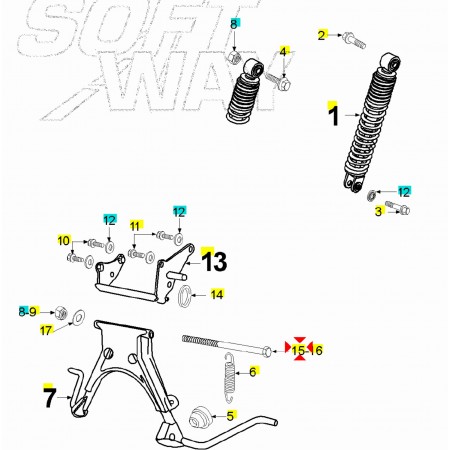 SOFT WAY

8
2
4
1
12
3
12
12
11
10
13
14
8-9
17
15-16
6
7
5