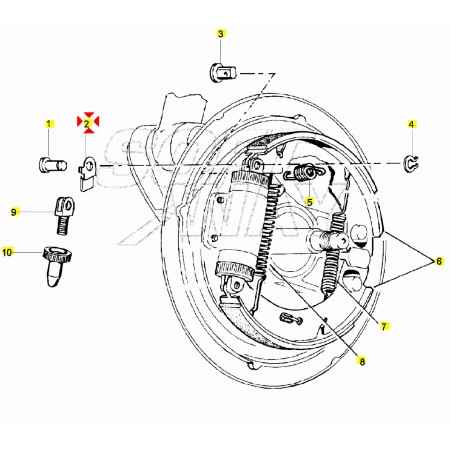 3
1
2
4
5
9
10
6
7
8