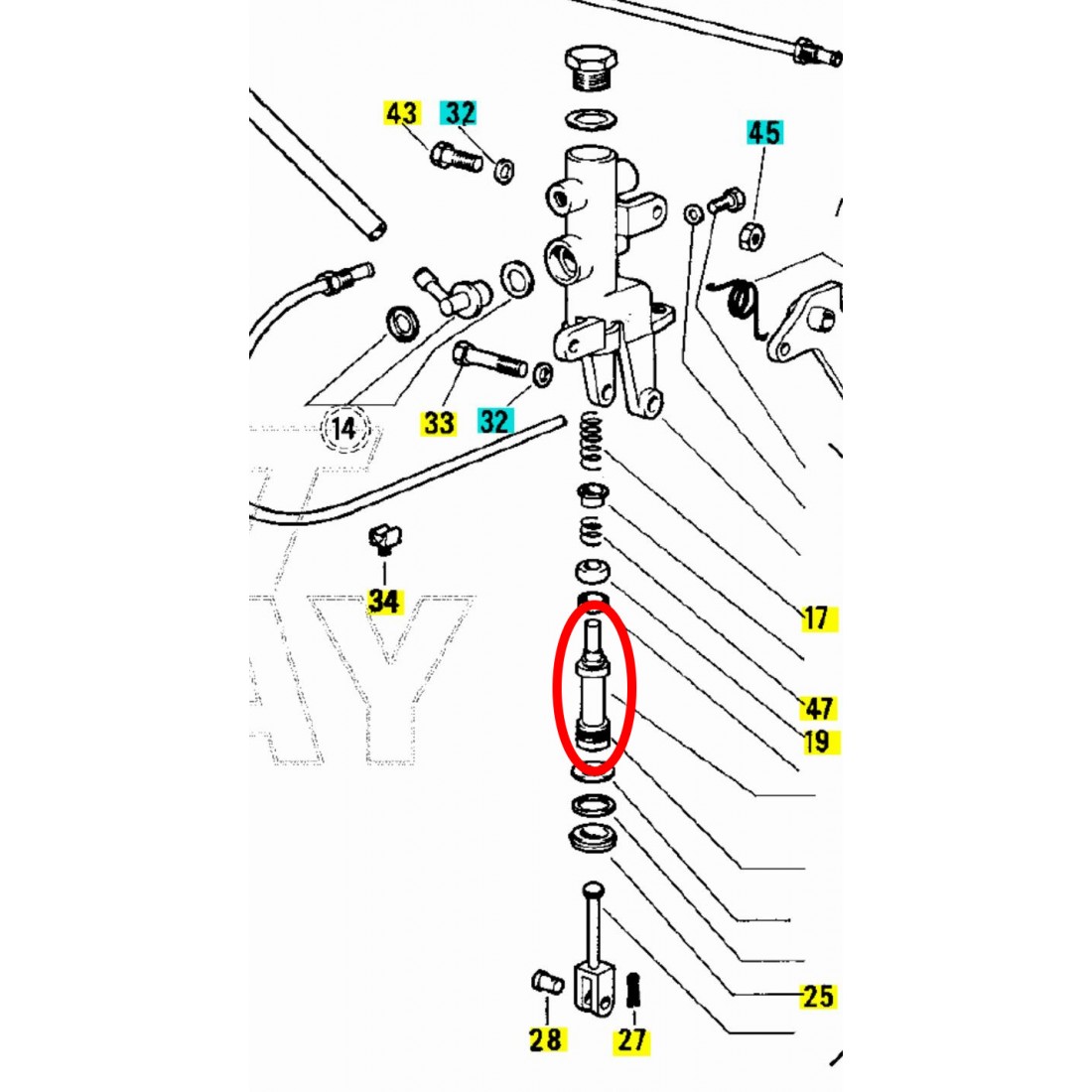 43
32
45
14
33
32
34
17
47
19
25
28
27