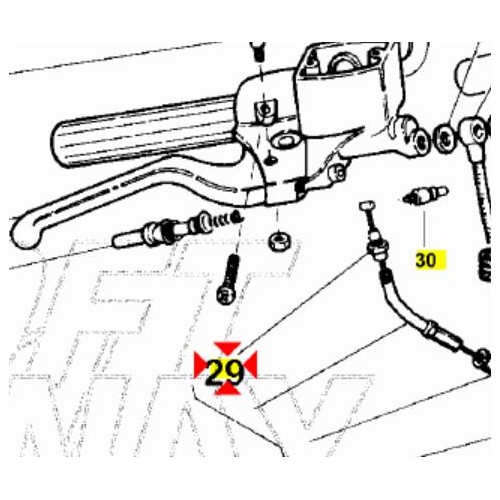 30
29