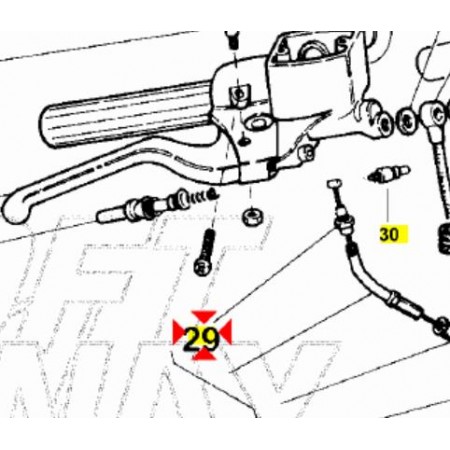 30

29