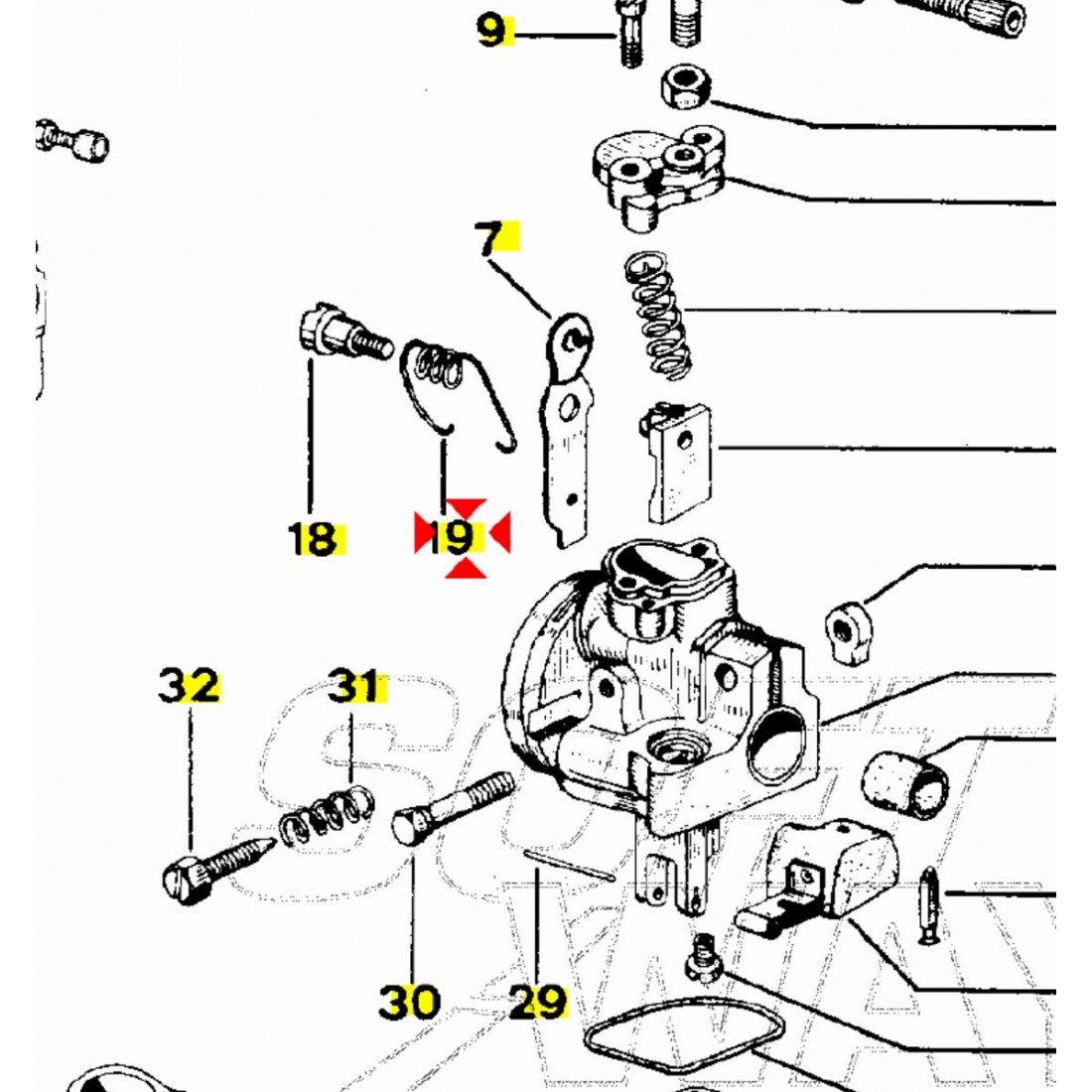 9
7
18
19
32
31
30
29