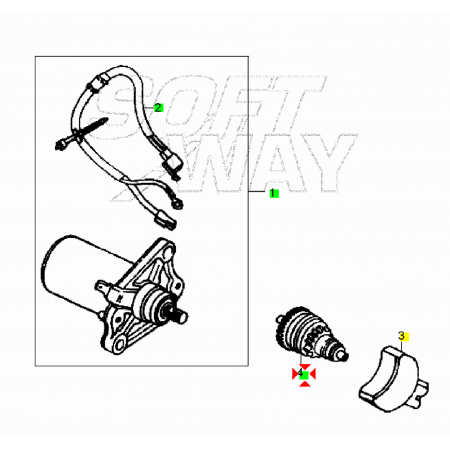 SOFT WAY

2

1

3

4