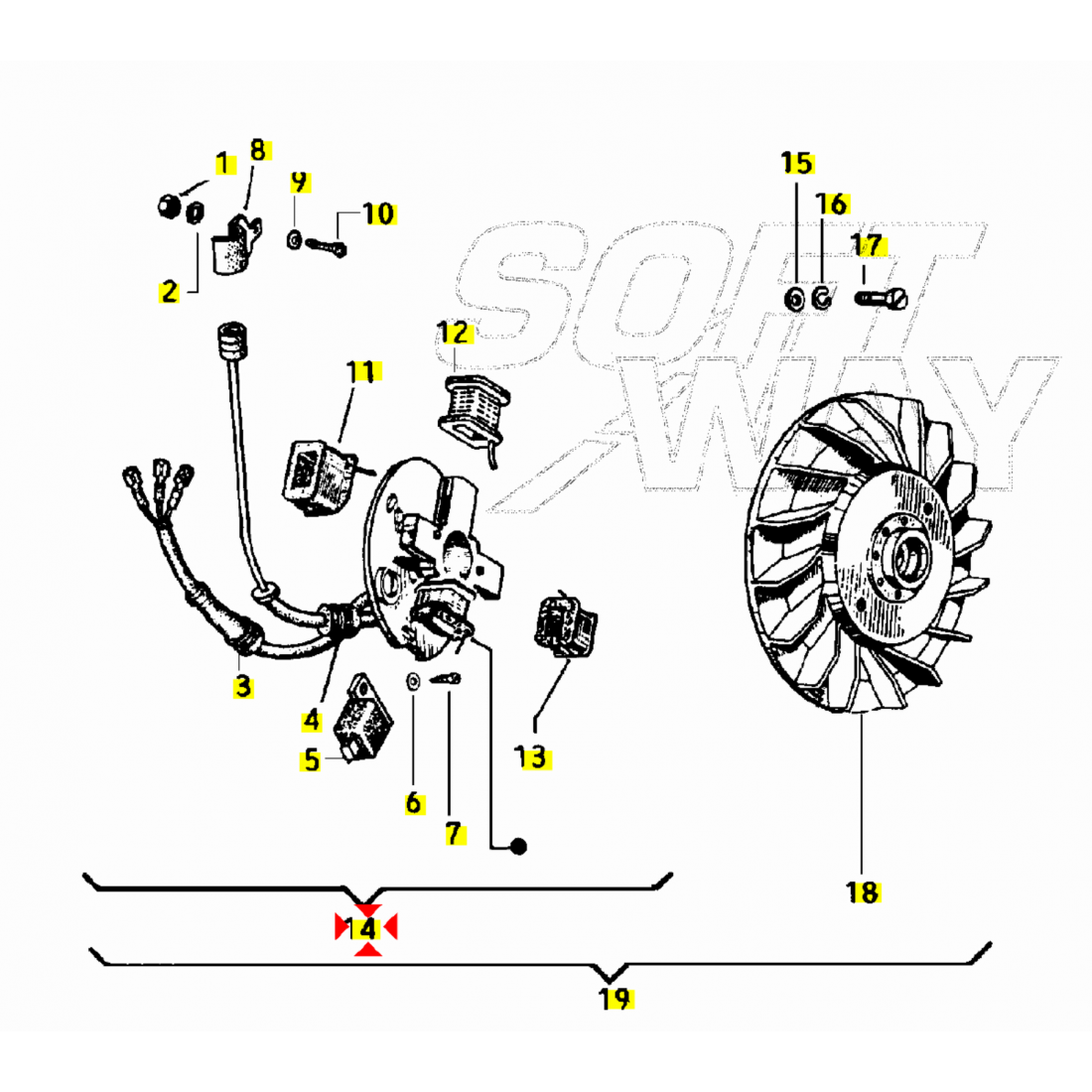 1
8
9
10
2
15
16
17
SOFT
WAY
12
11
3
4
5
6
7
13
18
14
19