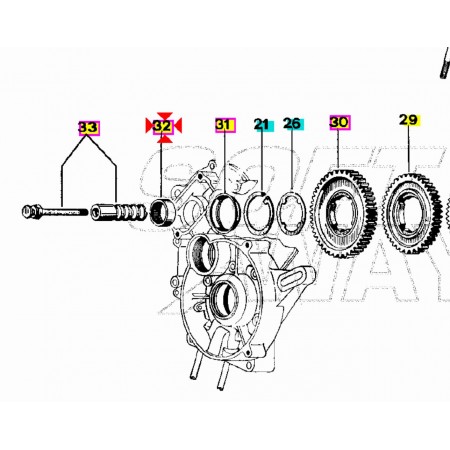 33
32
31
21
26
30
29