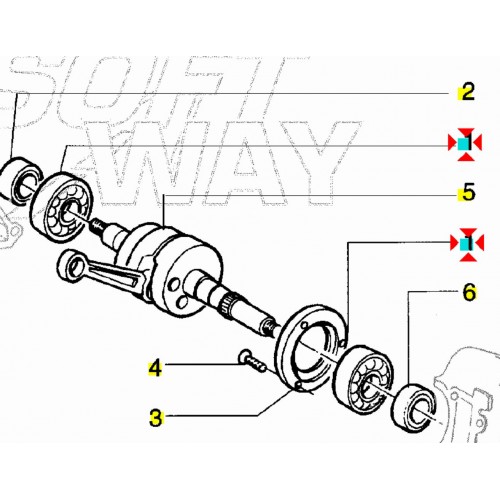 SOFT WAY

2

1

5

1

6

4

3