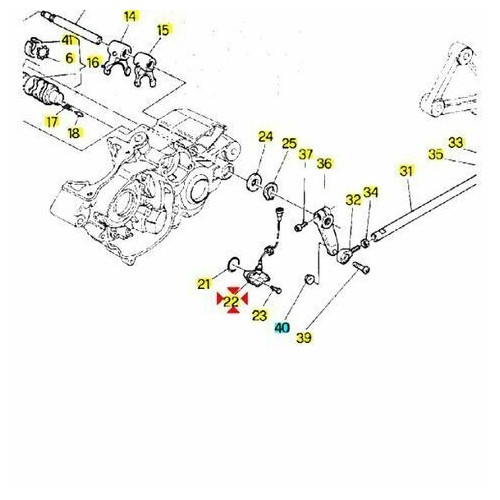 14
15
41
6
16
17
18
24
25
37
36
33
35
31
32
34
21
22
23
40
39