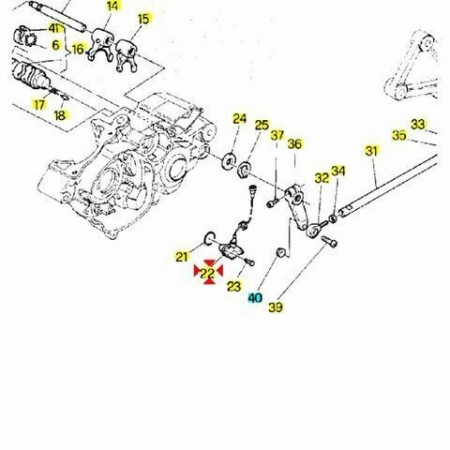 14
15
41
6
16
17
18
24
25
37
36
33
35
31
32
34
21
22
23
40
39