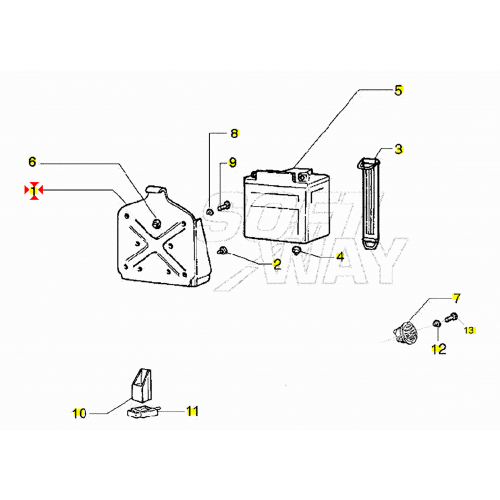 5
8
3
6
9
1
SOFT WAY
2
4
7
13
12
10
11