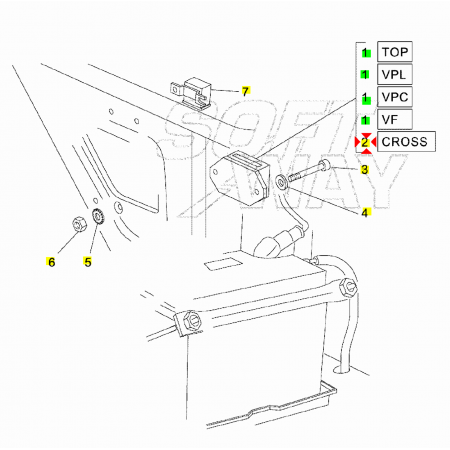 1 TOP
1 VPL
1 VPC
1 VF
2 CROSS
7
3
4
6
5
SOFT WAY