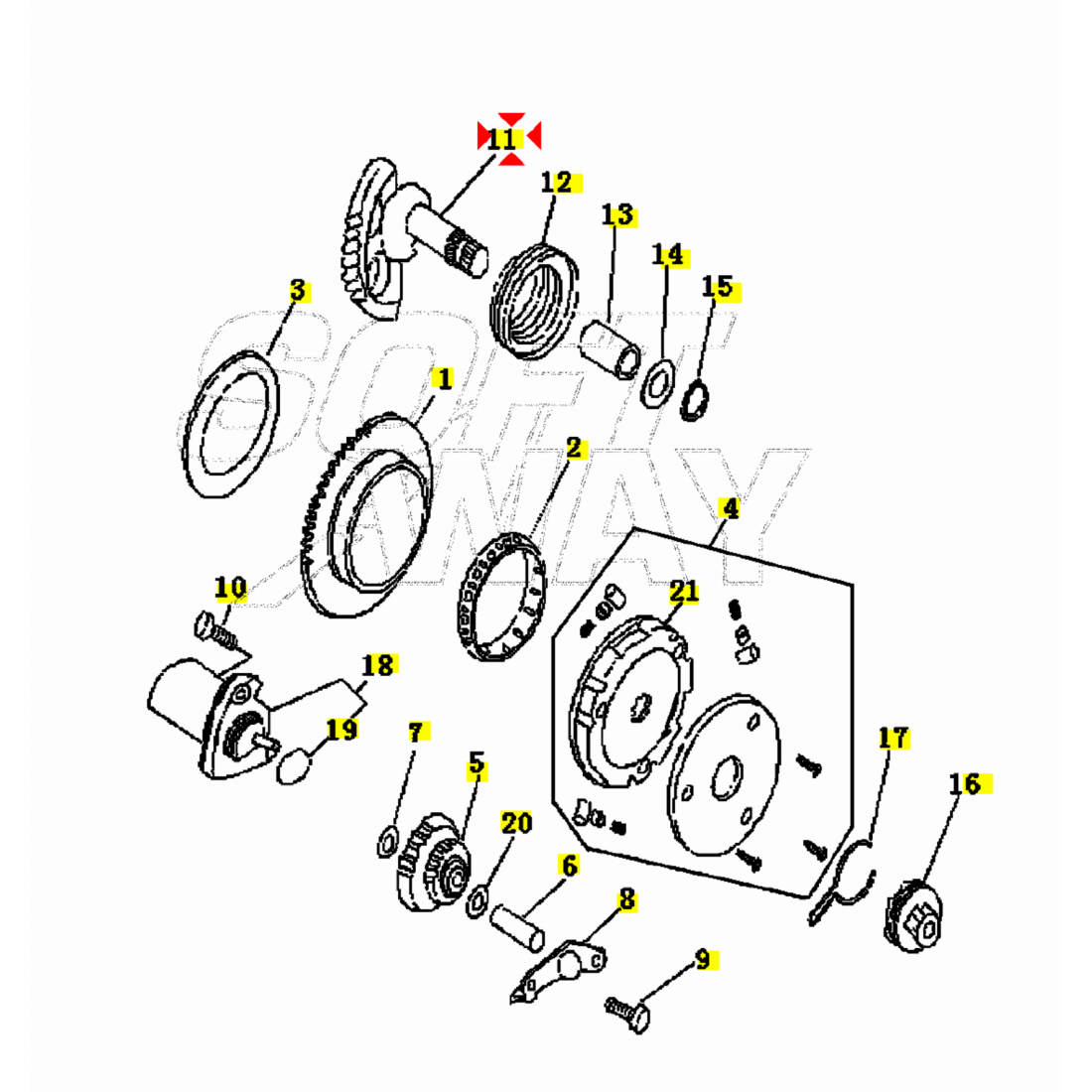 11
12
13
14
15
3
1
2
4
21
10
18
19
7
5
20
6
8
9
17
16
SOFT WAY