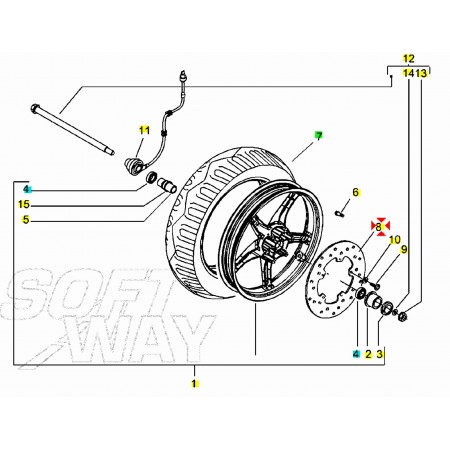 12
14 13
11
7
4
15
5
6
8
10
9
SOFT WAY
4 2 3
1