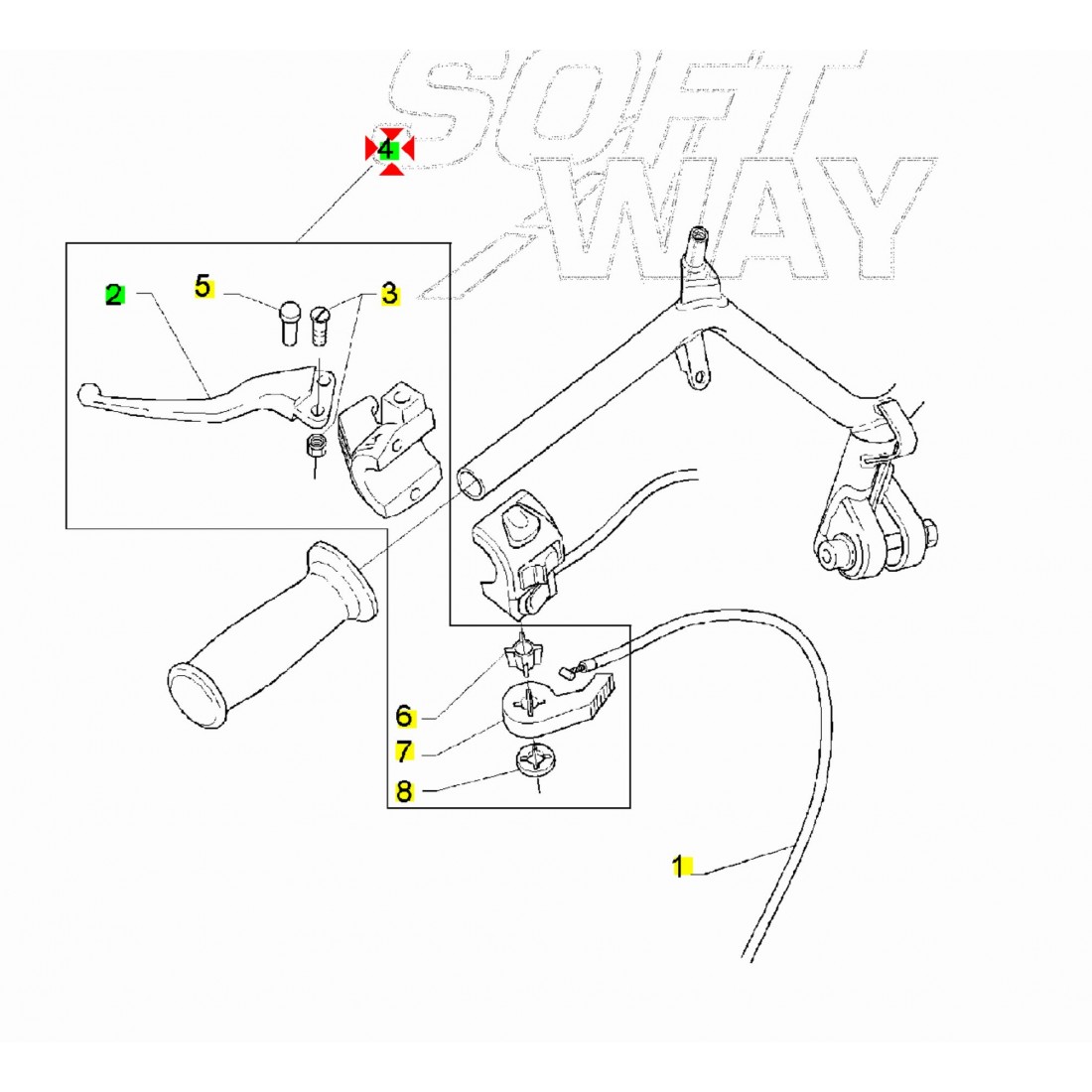 SOFT WAY

4

2

5

3

6

7

8

1