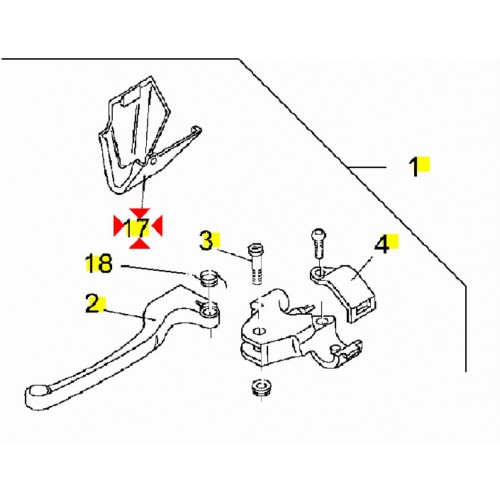 1
17
3
4
18
2