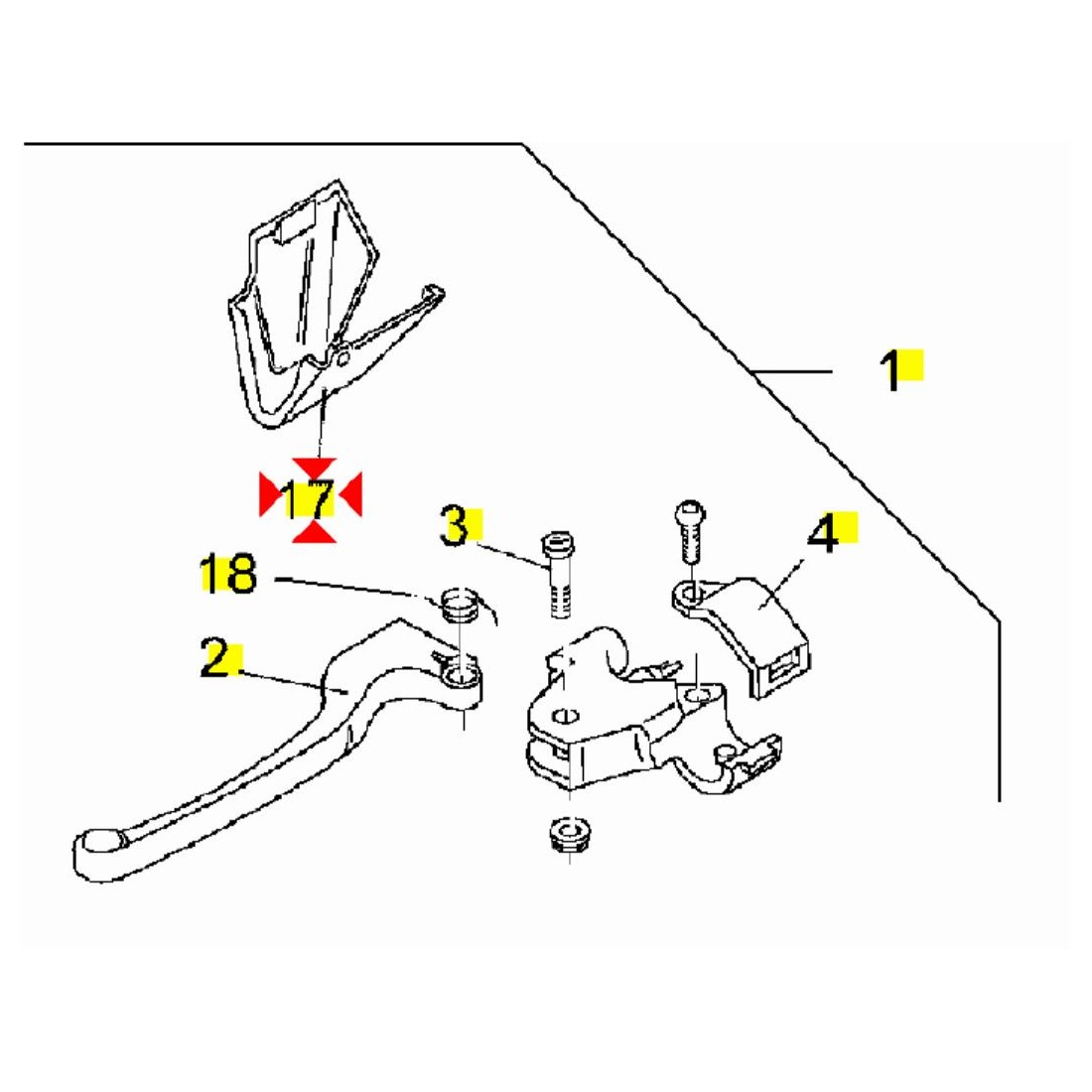 1
17
3
4
18
2