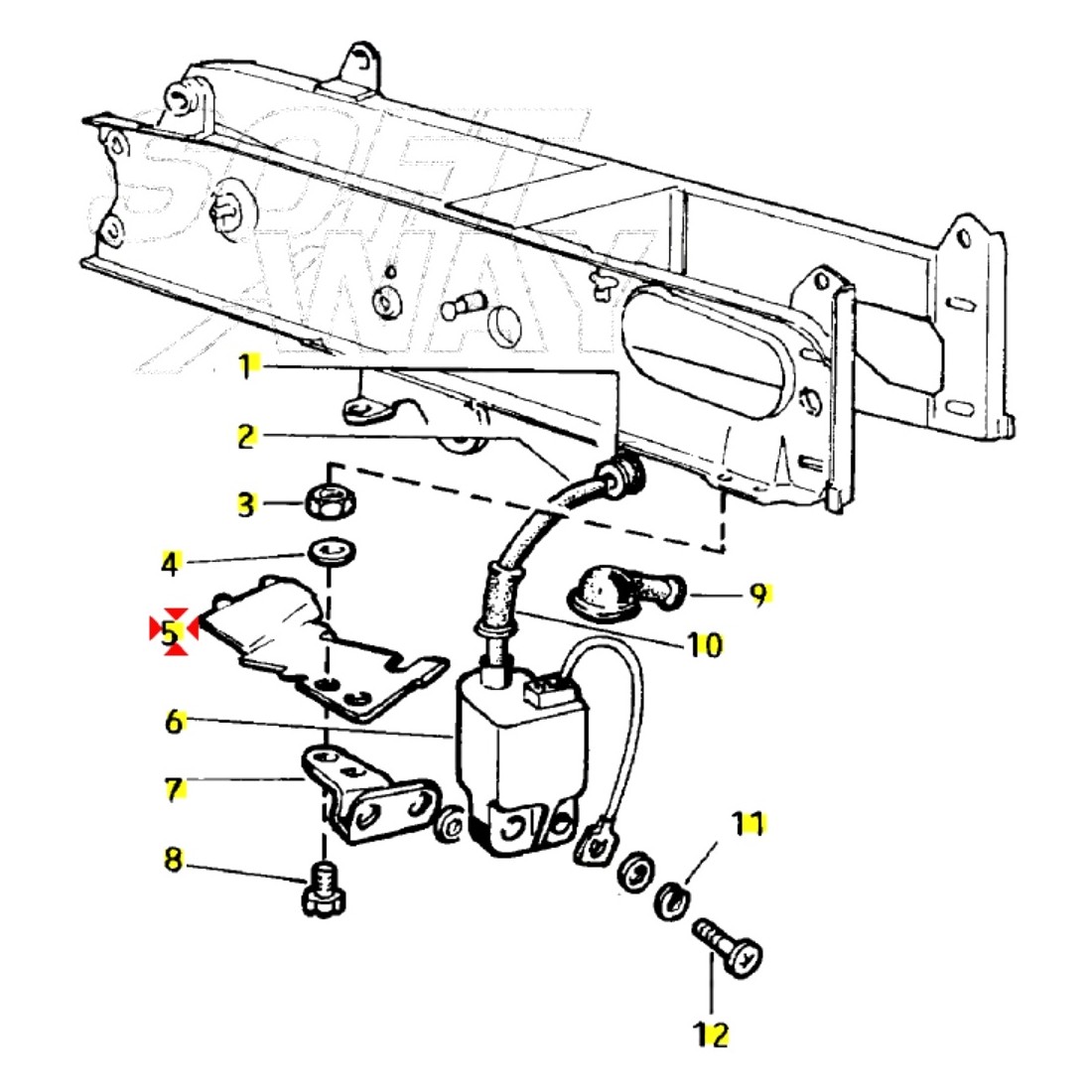 SOFT WAY

1
2
3
4
5
6
7
8
9
10
11
12