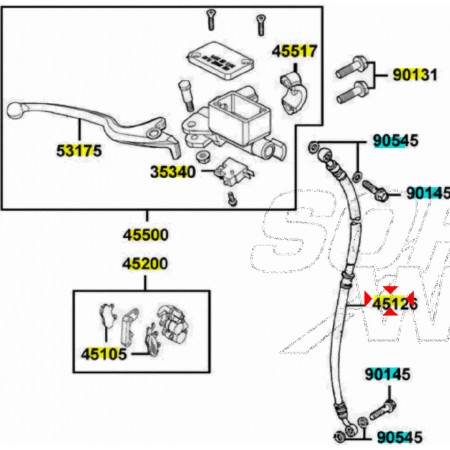 45517
90131
53175
35340
90545
90145
45500
45200
45126
45105
90145
90545