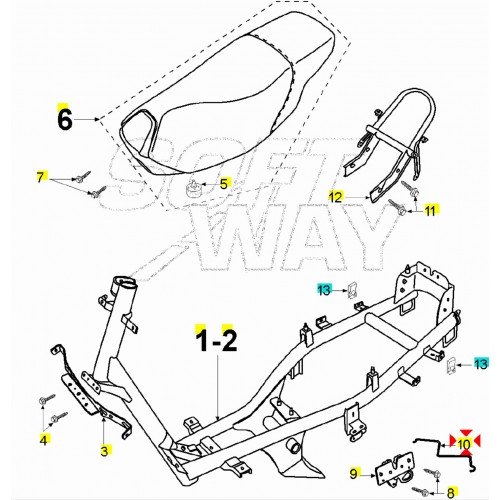 6

7

5

12

11

SOFT WAY

13

1-2

13

4

3

10

9

8