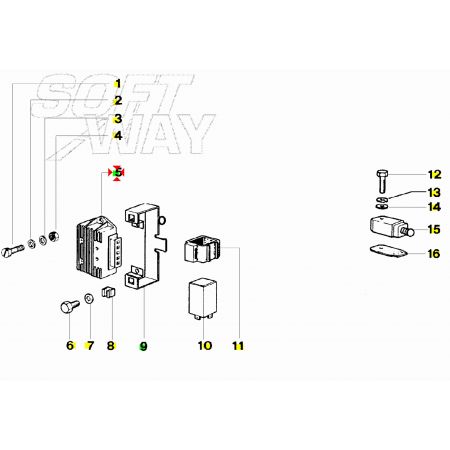 SOFT WAY

1
2
3
4
5
12
13
14
15
16
6
7
8
9
10
11