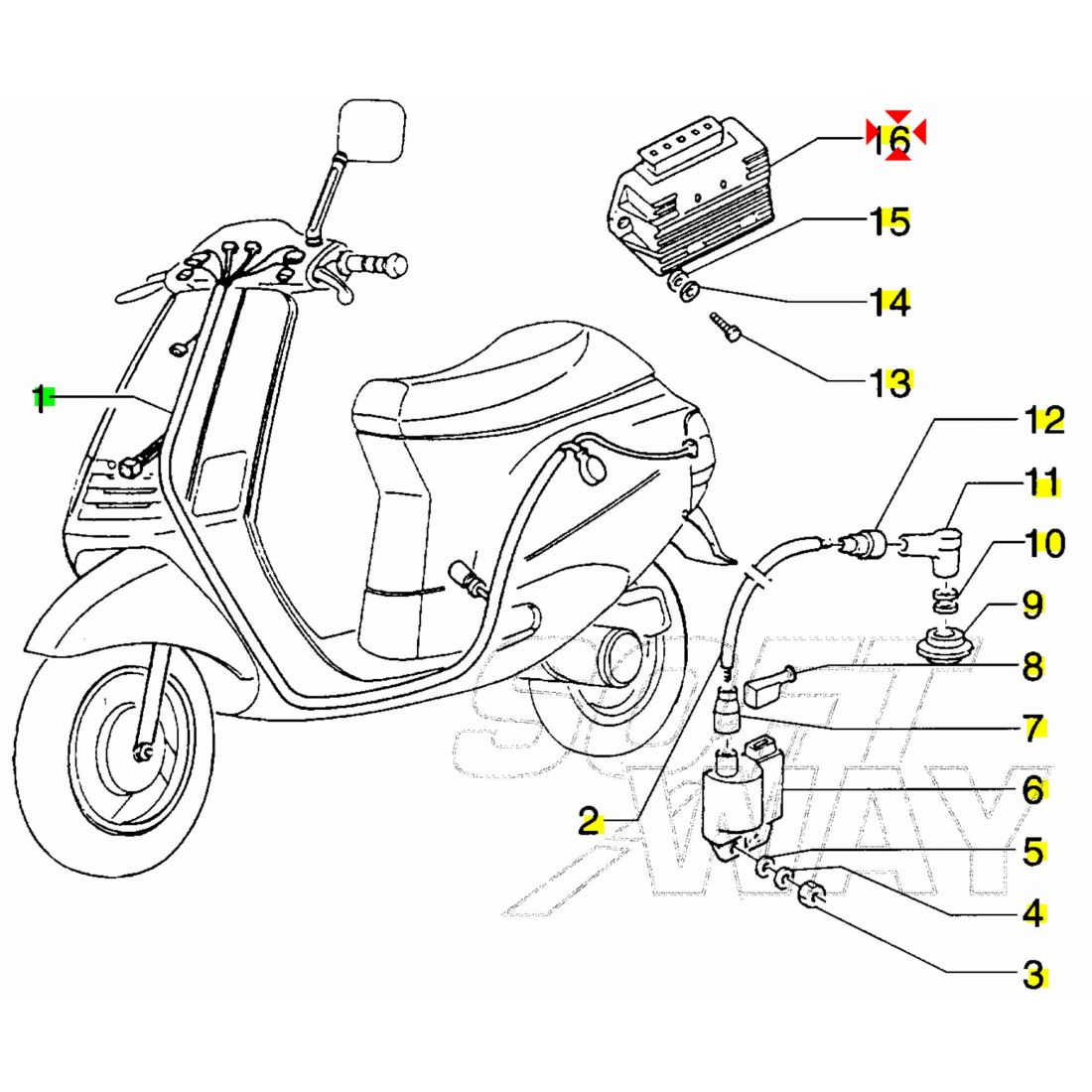 16
15
14
13
1
12
11
10
9
8
7
6
2
5
4
3
SOFT WAY