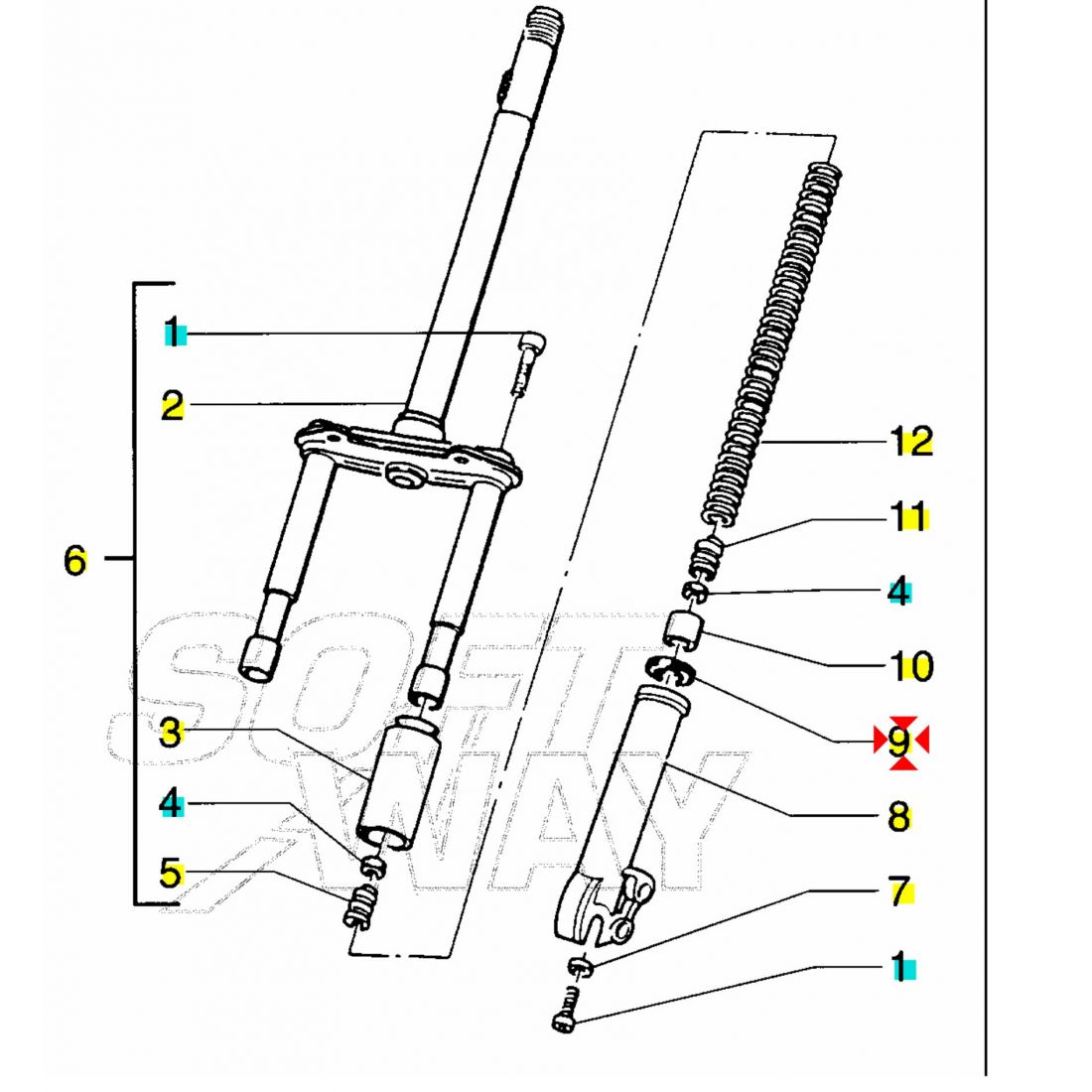 1
2
6
3
4
5
12
11
4
10
9
8
7
1
SOFT WAY