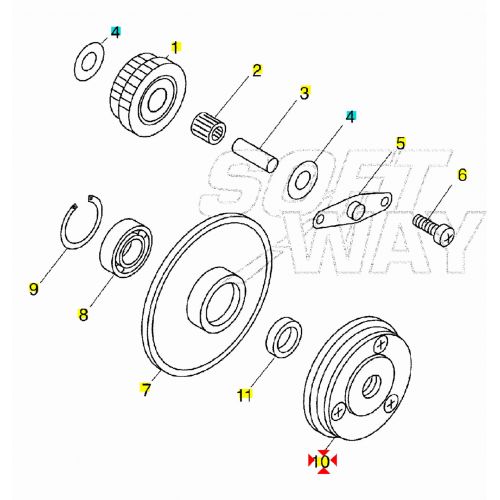 4
1
2
3
4
5
6
SOFT WAY
9
8
7
11
10