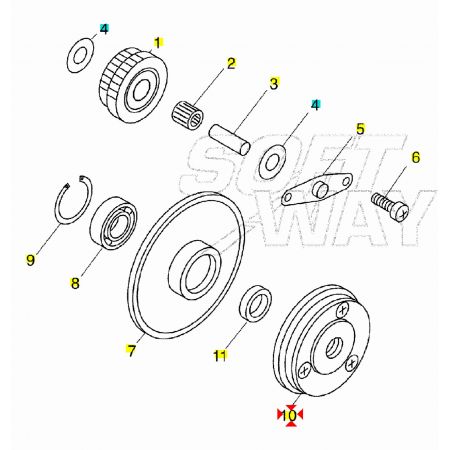 4
1
2
3
4
5
6
SOFT
WAY
9
8
7
11
10