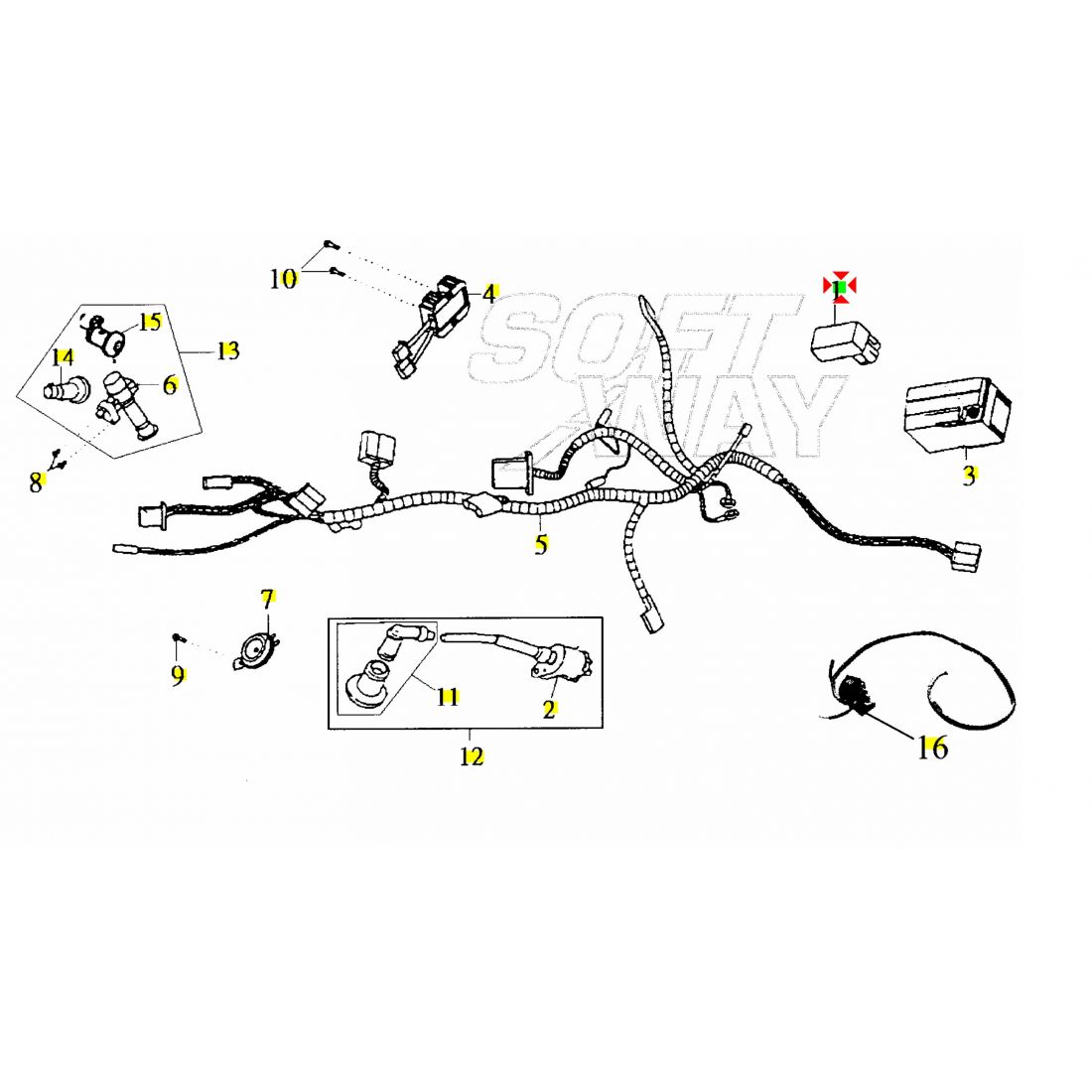 10
4
SOFT
WAY
1
15
13
14
6
3
8
5
7
9
11
2
12
16