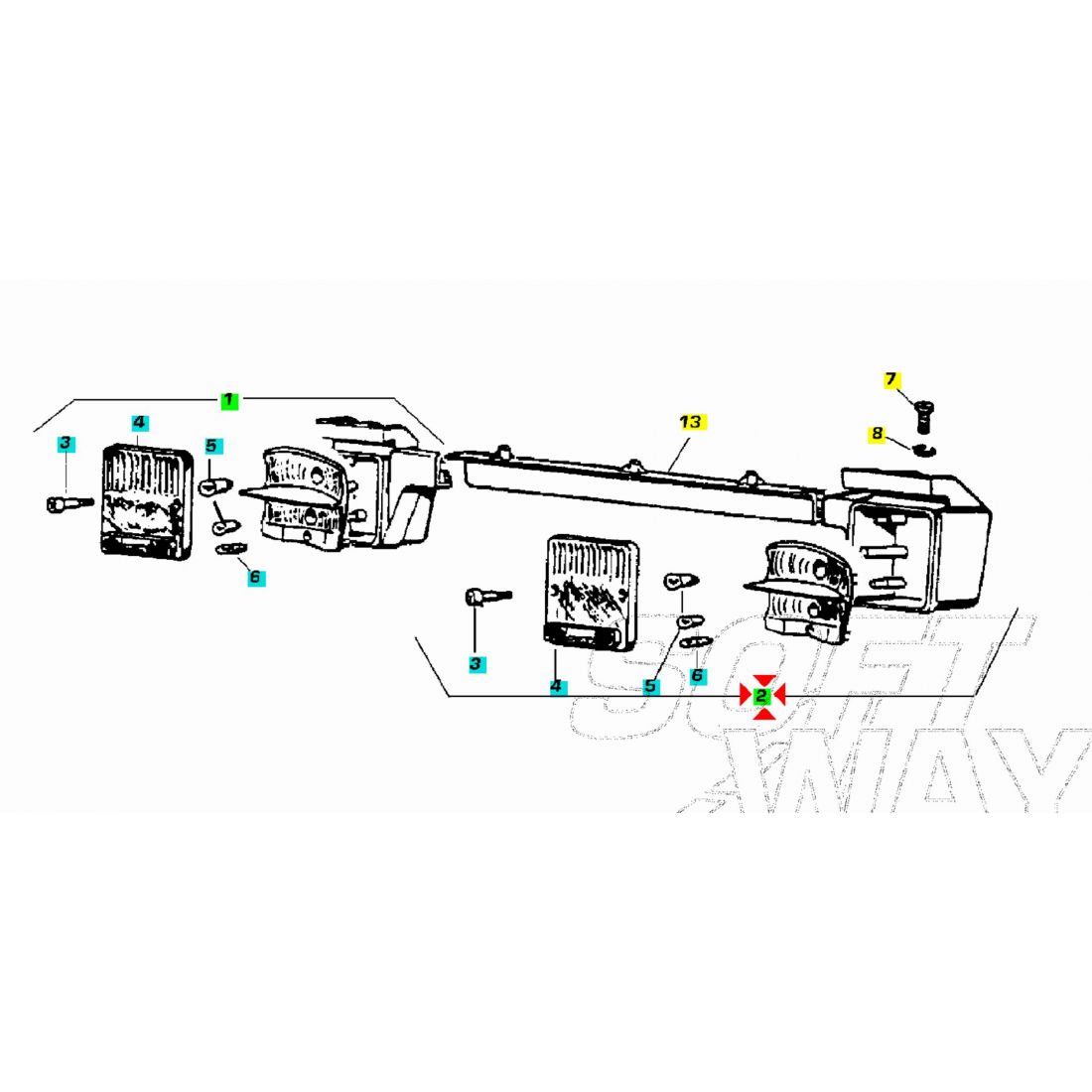 1
4
3
5
6
13
7
8
3
4
5
6
2
SOFT
WAY