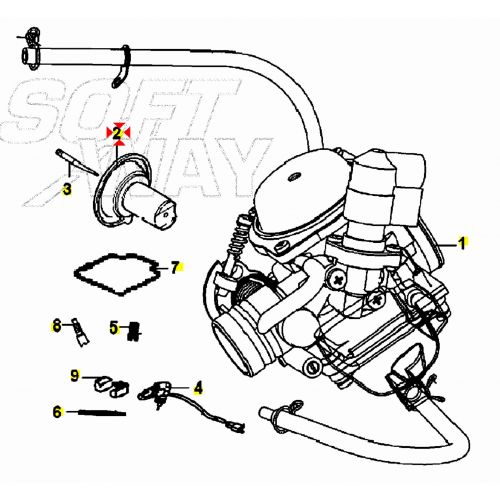 SOFT WAY
2
3
1
7
8
5
9
4
6