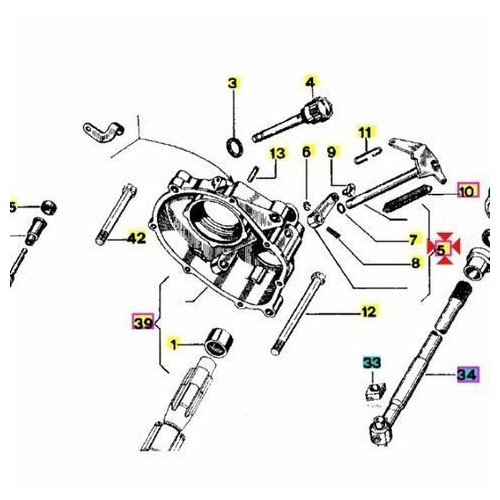 3
4
11
13
6
9
10
5
42
7
5
8
12
39
1
33
34