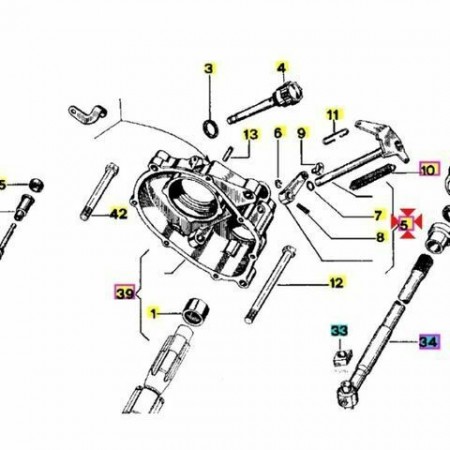 3
4
11
13
6
9
10
5
42
7
5
8
12
39
1
33
34