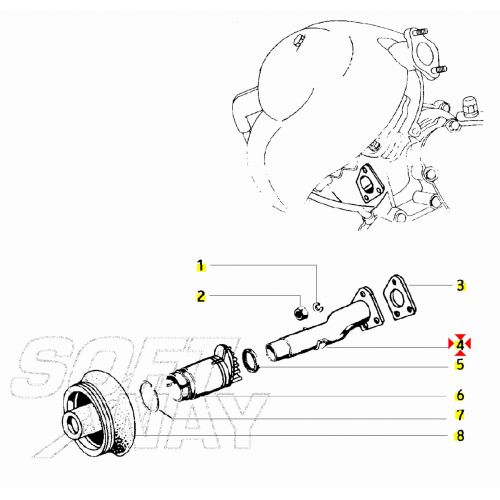 1
2
3
4
5
6
7
8
SOFT WAY