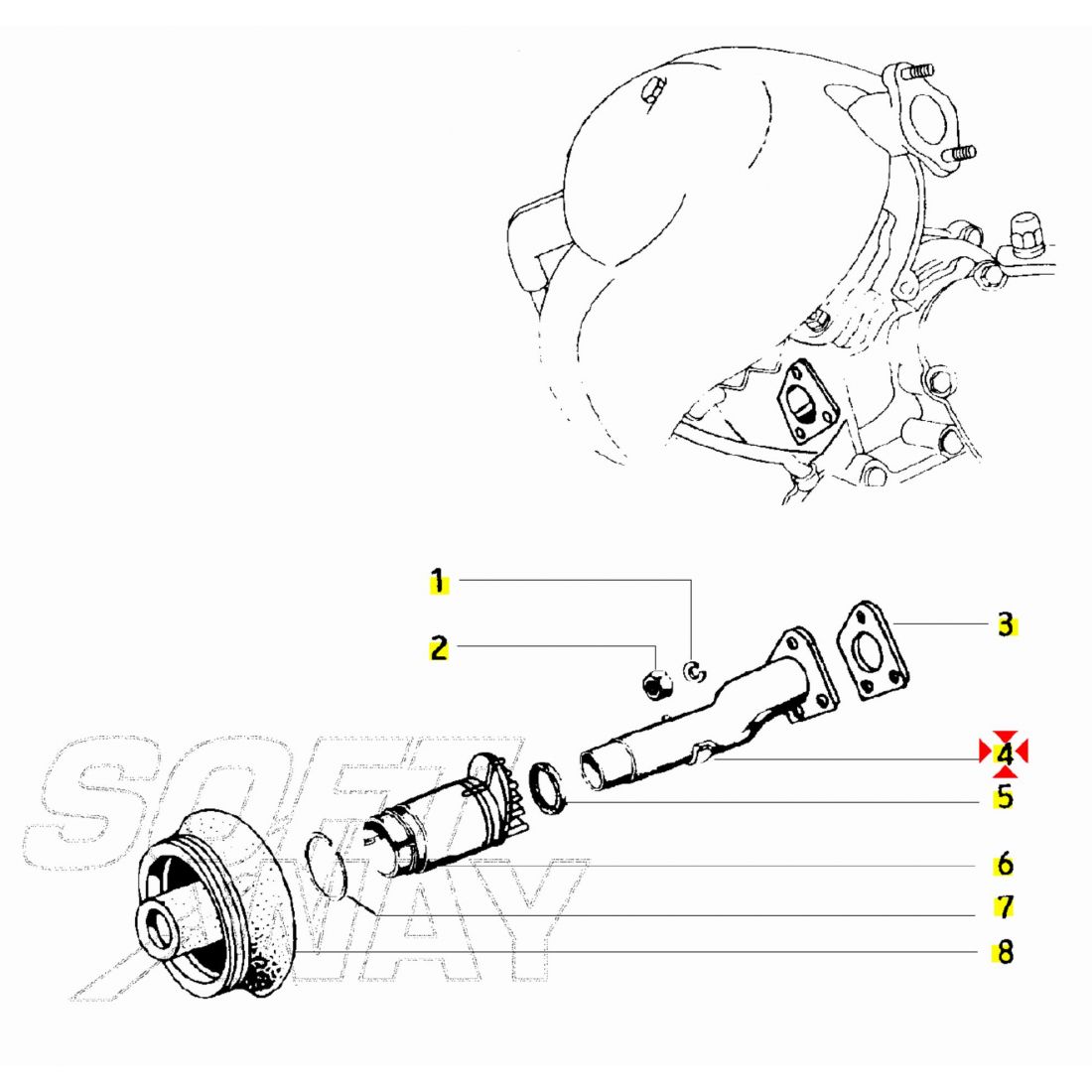 1
2
3
4
5
6
7
8
SOFT WAY