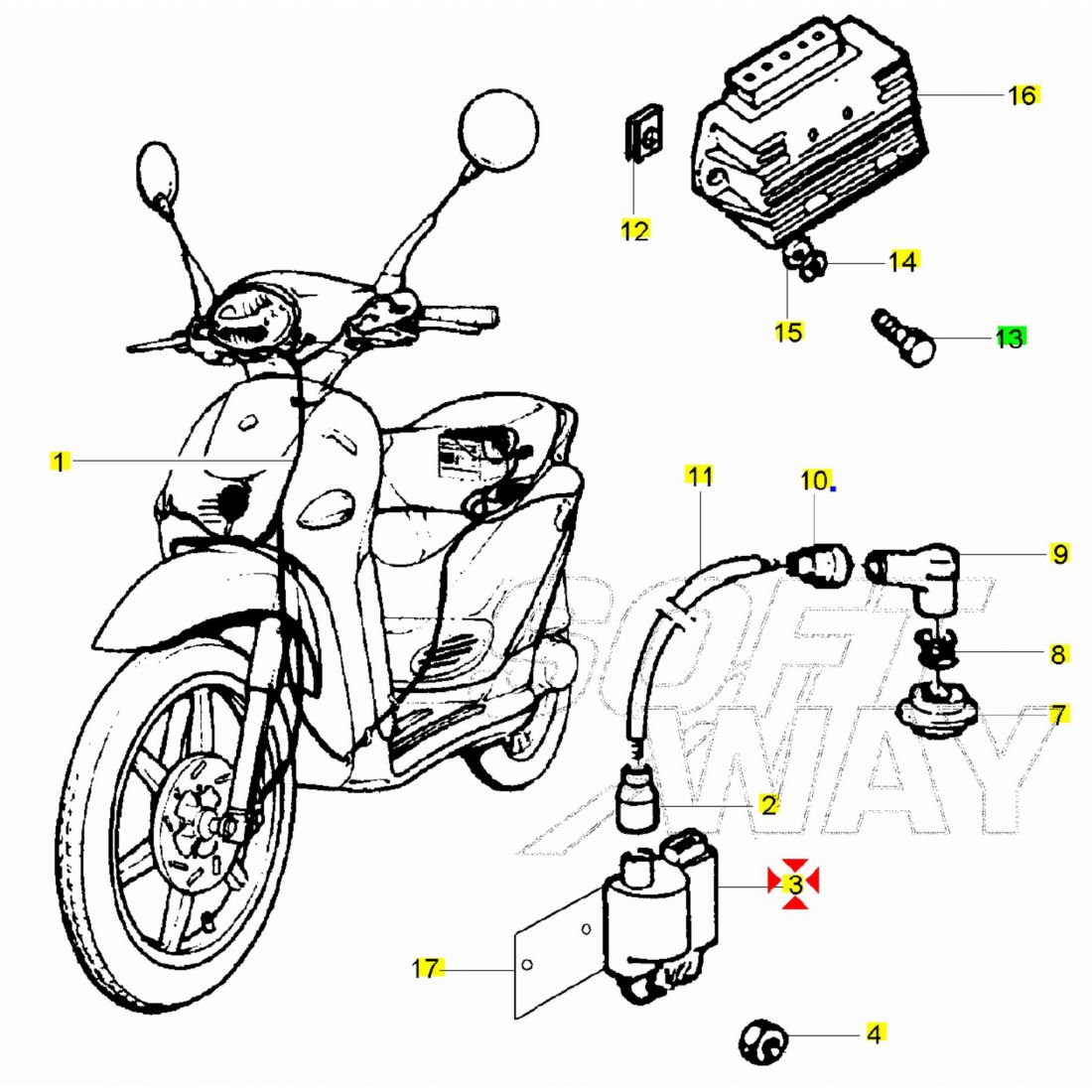 16
12
14
15
13
1
11
10
9
8
7
2
3
17
4
SOFT WAY