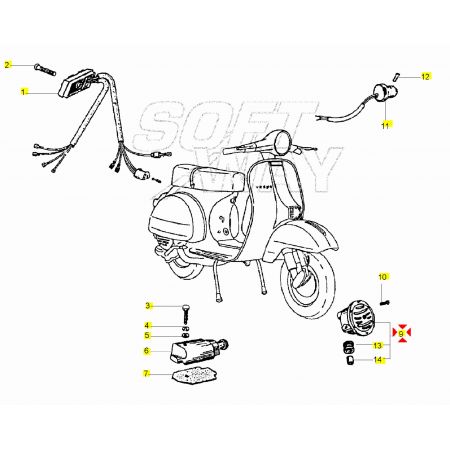 2
1
12
11
SOFT WAY
10
3
4
5
6
7
9
13
14