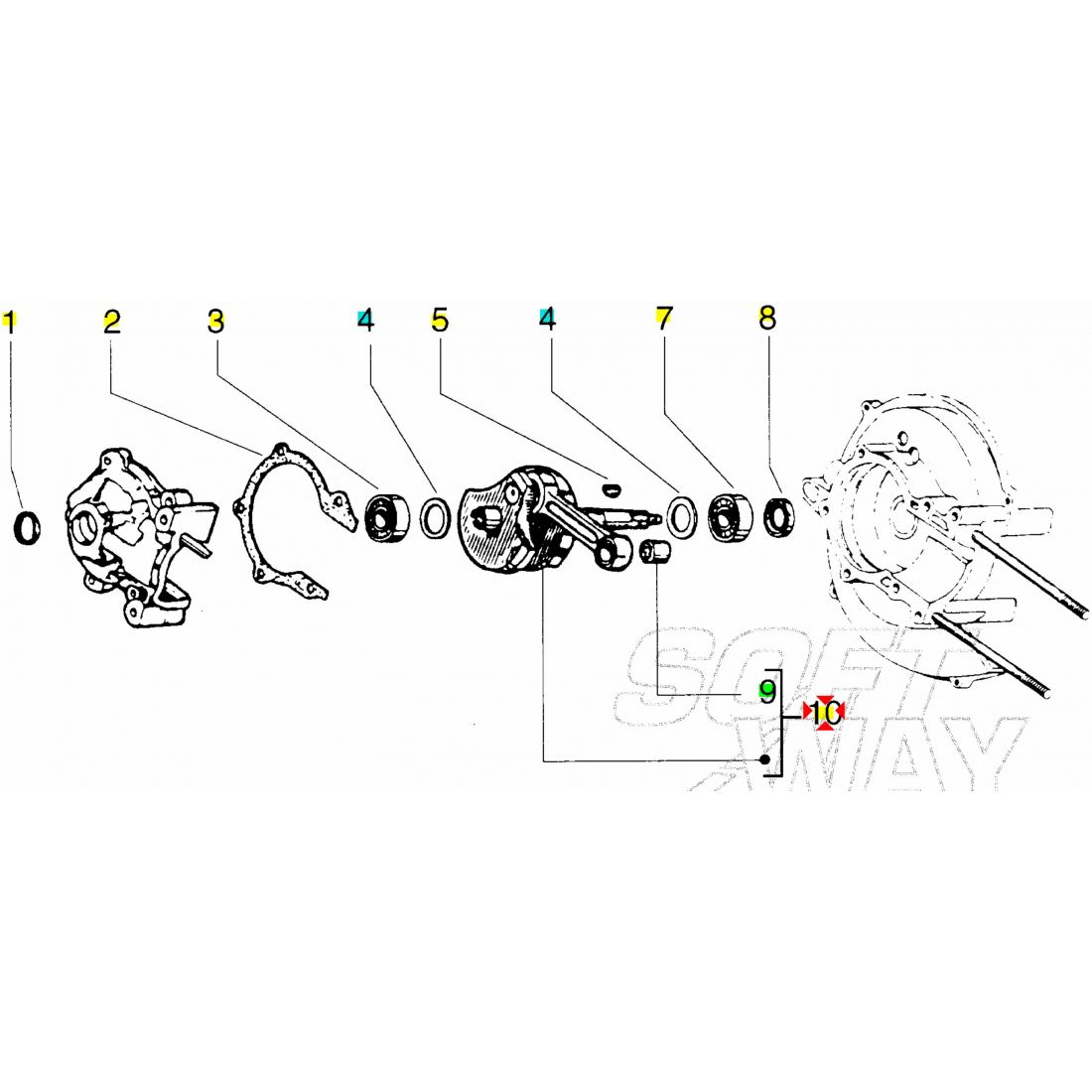 1 2 3 4 5 4 7 8

9
10

SOFT WAY